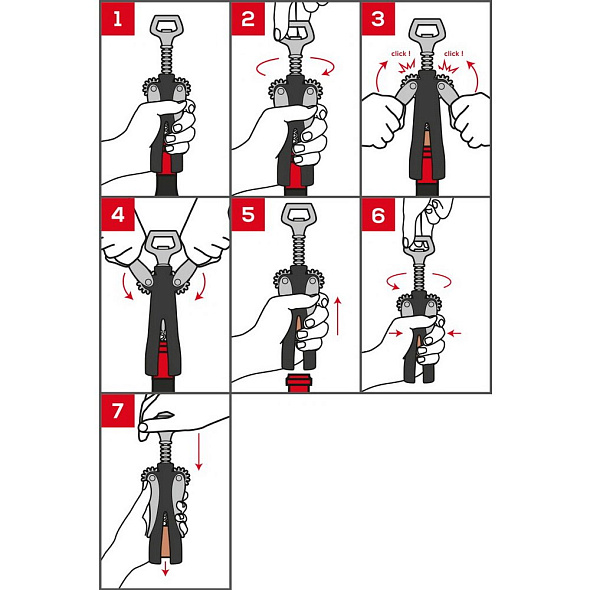 1

2

3
click !
click !

4

5

6

7