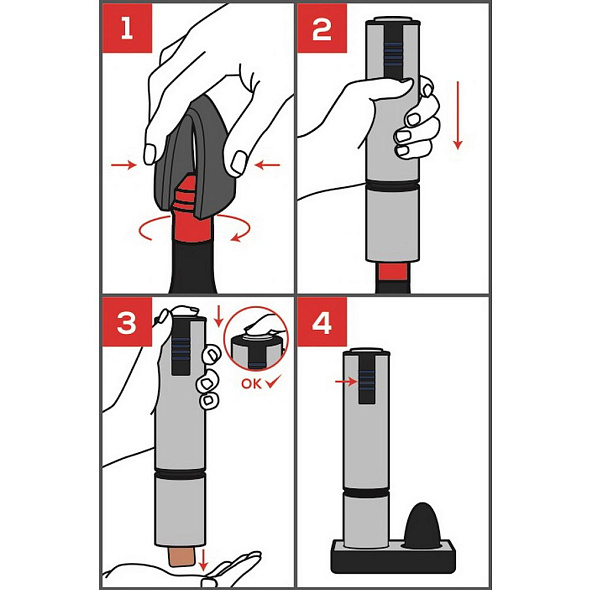 1

2

3

OK ✓

4