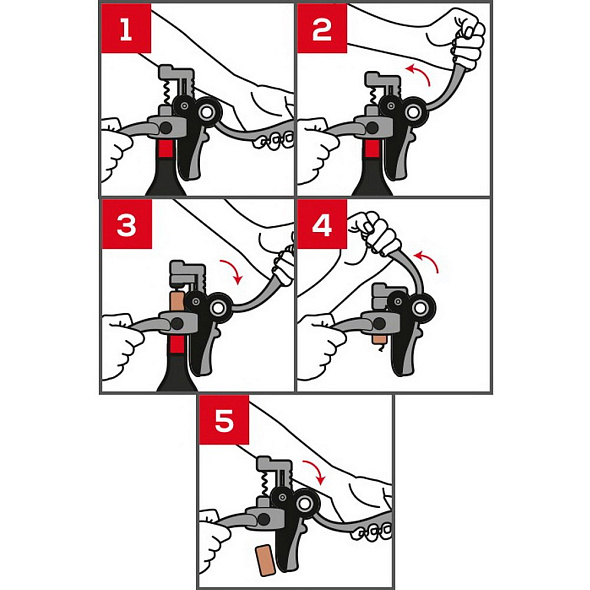 1

2

3

4

5