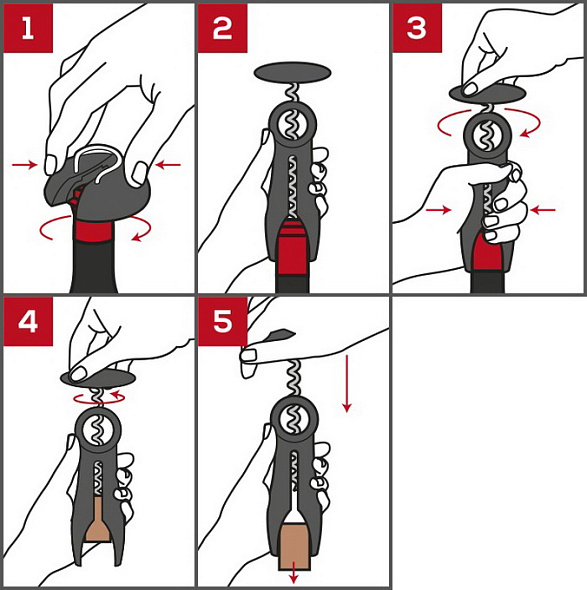 1

2

3

4

5